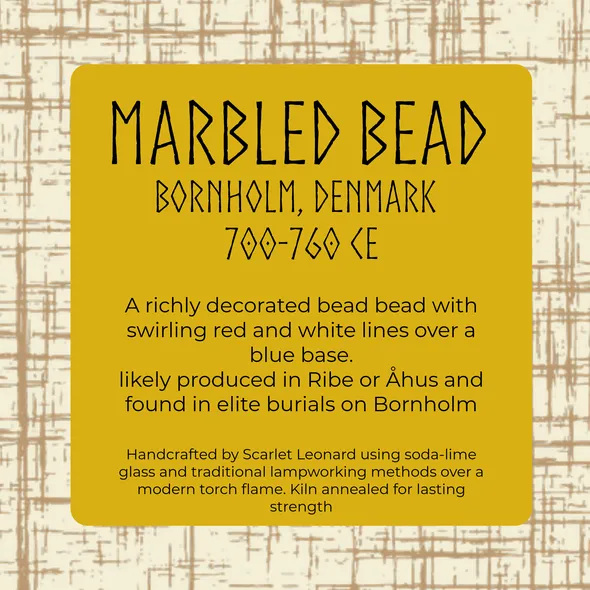 MARBLED BEAD
BORNHOLM, DENMARK
700-760 CE

A richly decorated bead bead with swirling red and white lines over a blue base.
likely produced in Ribe or Åhus and found in elite burials on Bornholm

Handcrafted by Scarlet Leonard using soda-lime glass and traditional lampworking methods over a modern torch flame. Kiln annealed for lasting strength